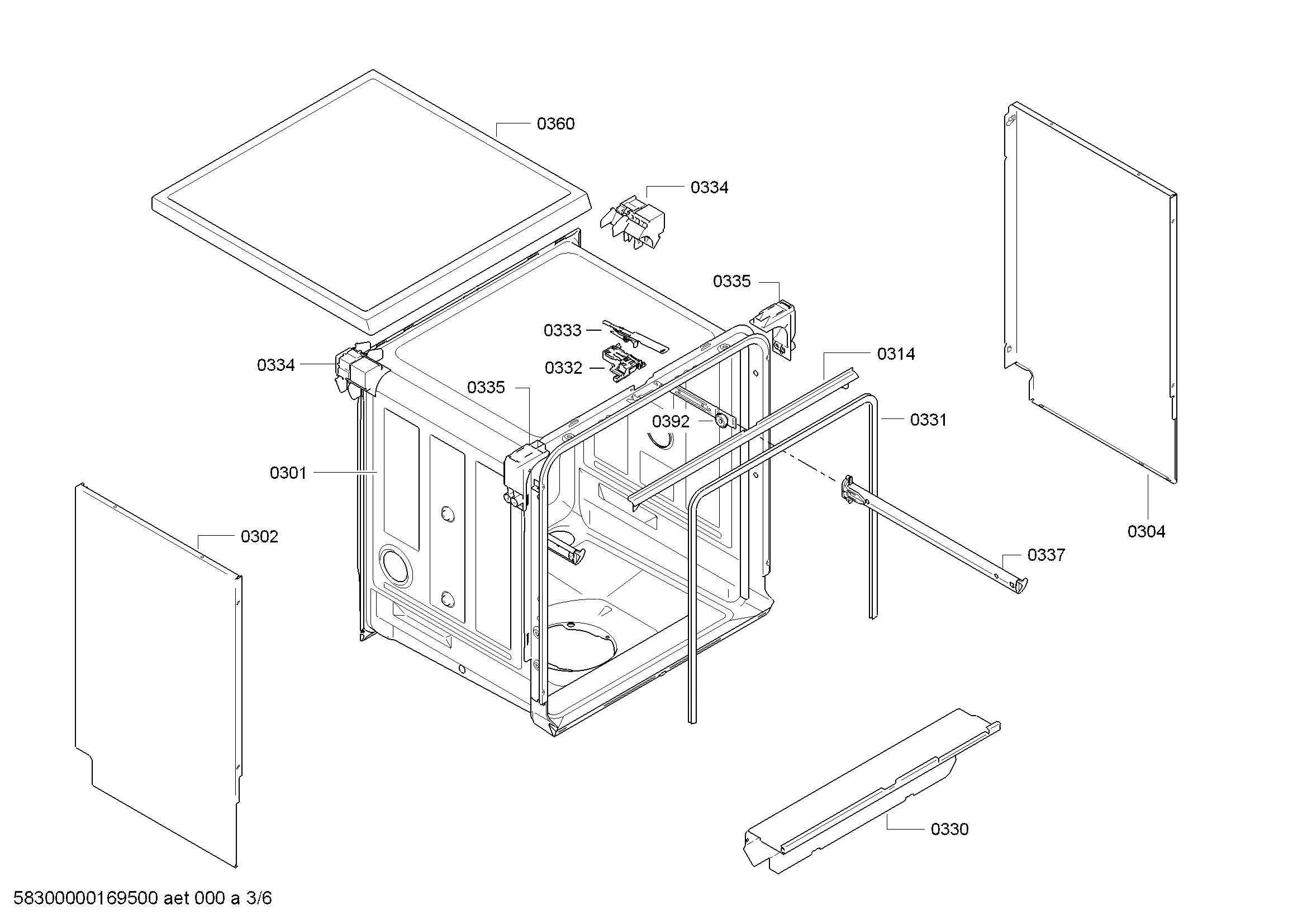 0360
0334
0335
0333
0332
0334
0335
0314
0392
0331
0301
0302
0304
0337
0330
58300000169500 aet 000 a 3/6