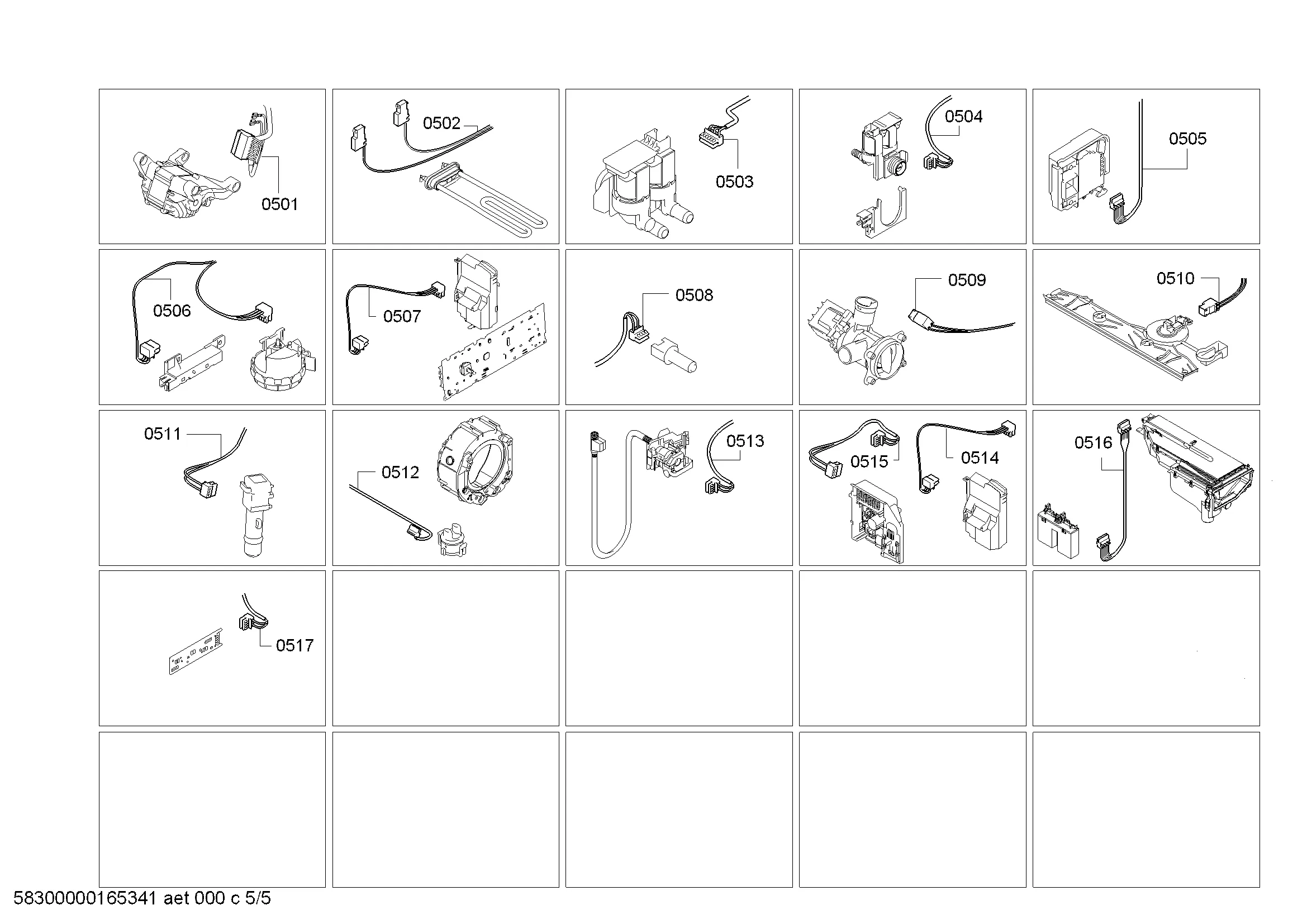 0501

0502

0503

0504

0505

0506

0507

0508

0509

0510

0511

0512

0513

0515

0514

0516

0517

58300000165341 aet 000 c 5/5