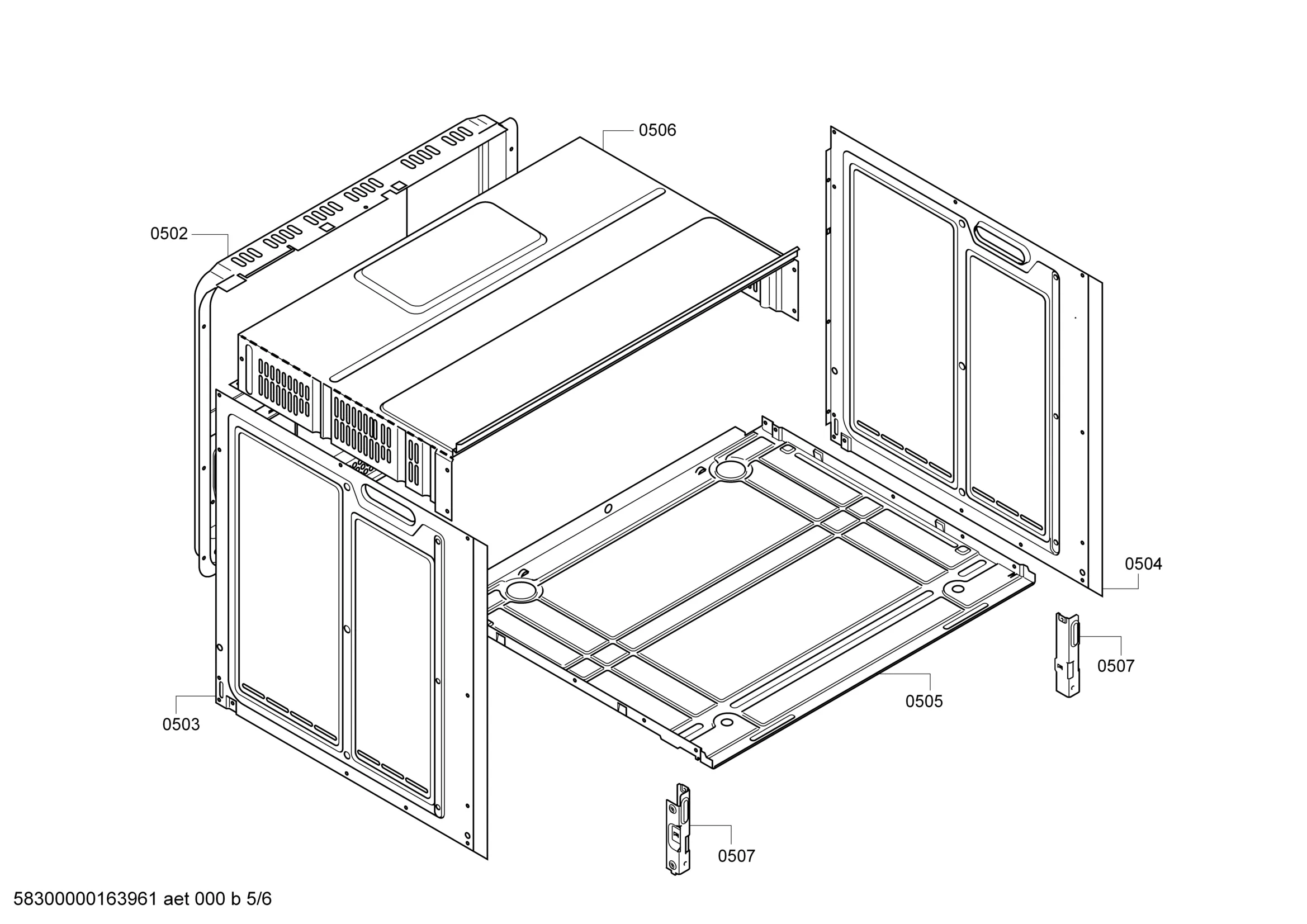 0506

0502

0504

0507

0505

0503

0507

58300000163961 aet 000 b 5/6