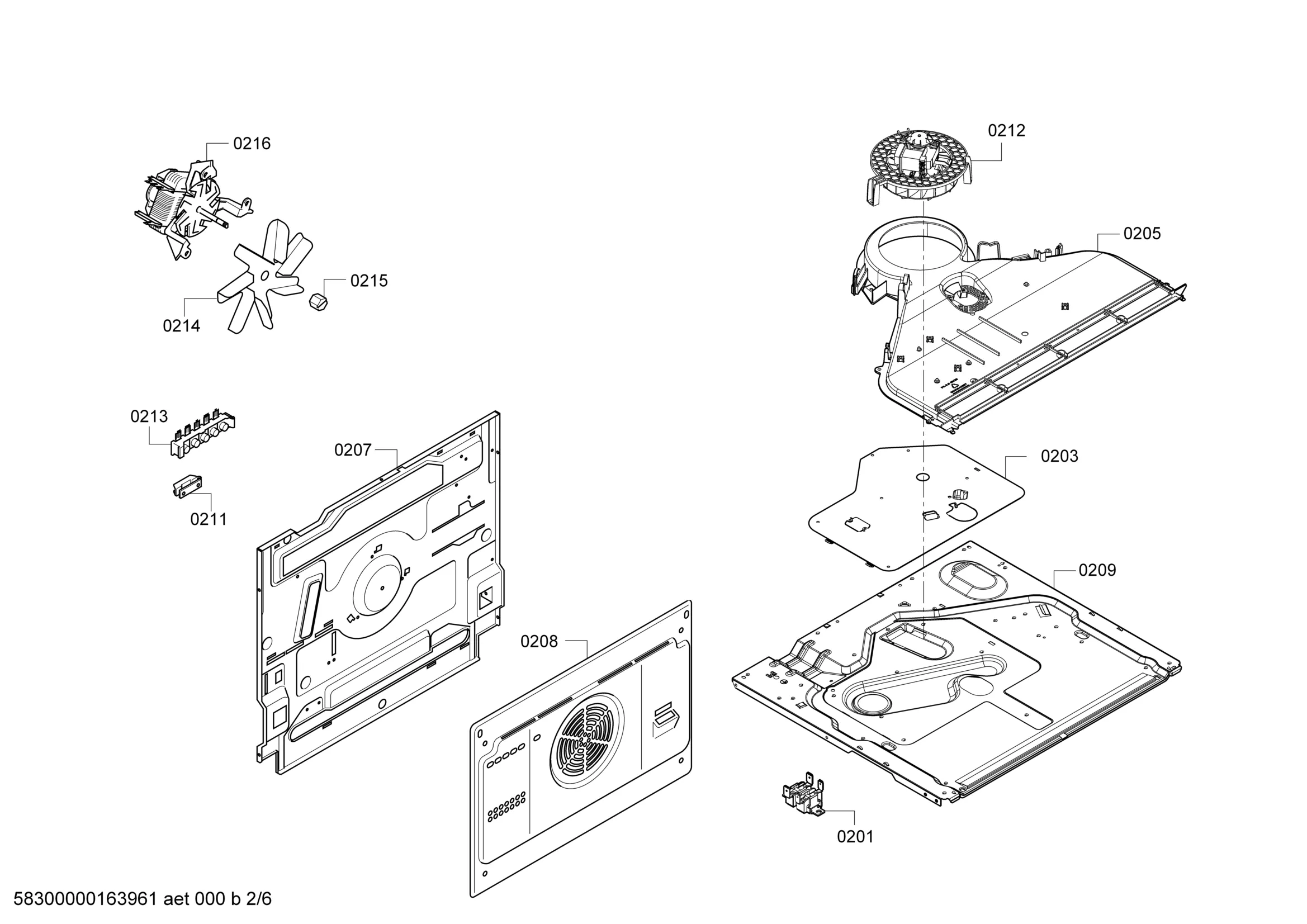 0216

0212

0205

0215

0214

0213

0207

0203

0211

0209

0208

0201

58300000163961 aet 000 b 2/6