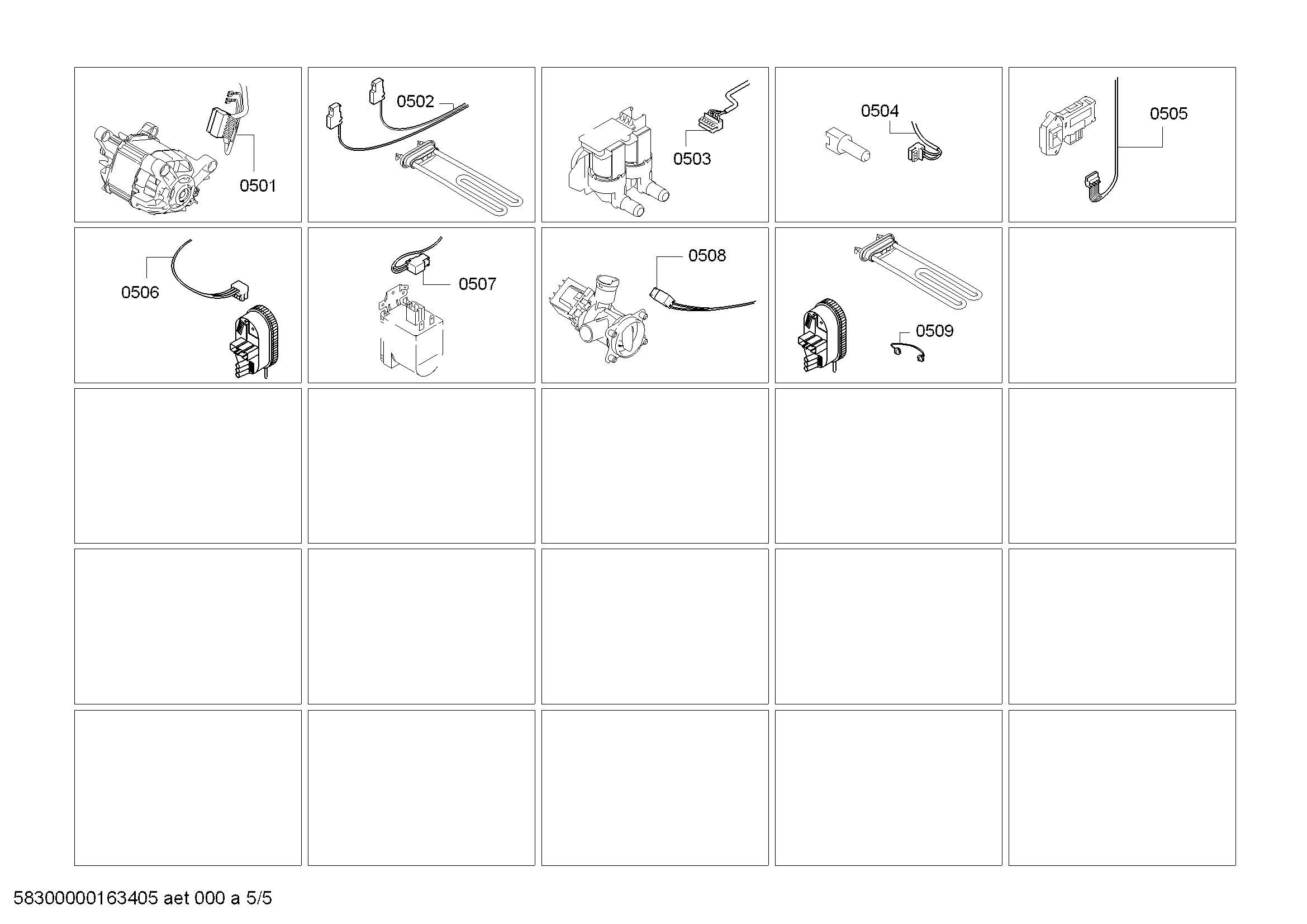 0501

0502

0503

0504

0505

0506

0507

0508

0509

58300000163405 aet 000 a 5/5