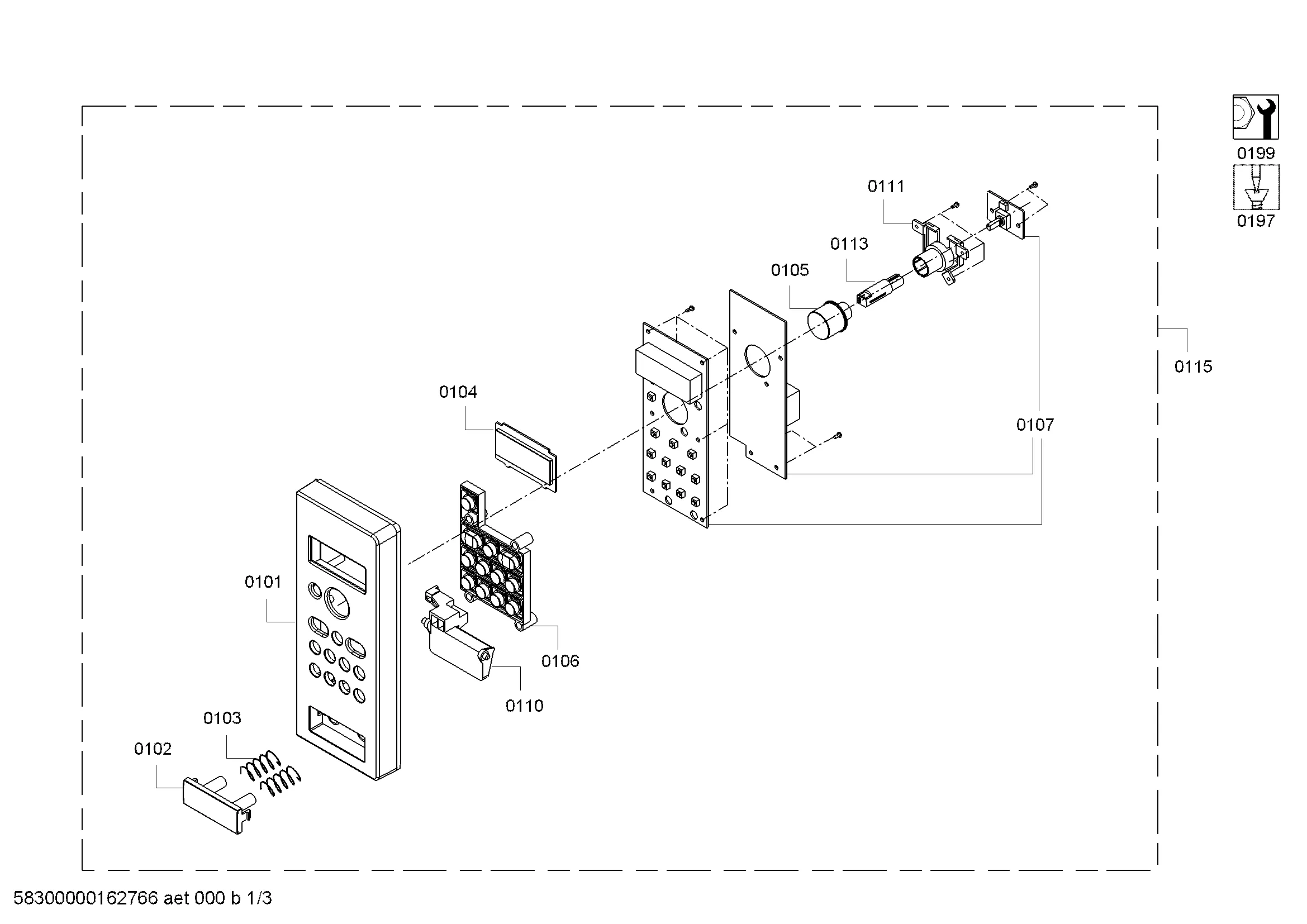 0199

0197

0111

0113

0105

0115

0104

0107

0101

0106

0110

0103

0102

58300000162766 aet 000 b 1/3