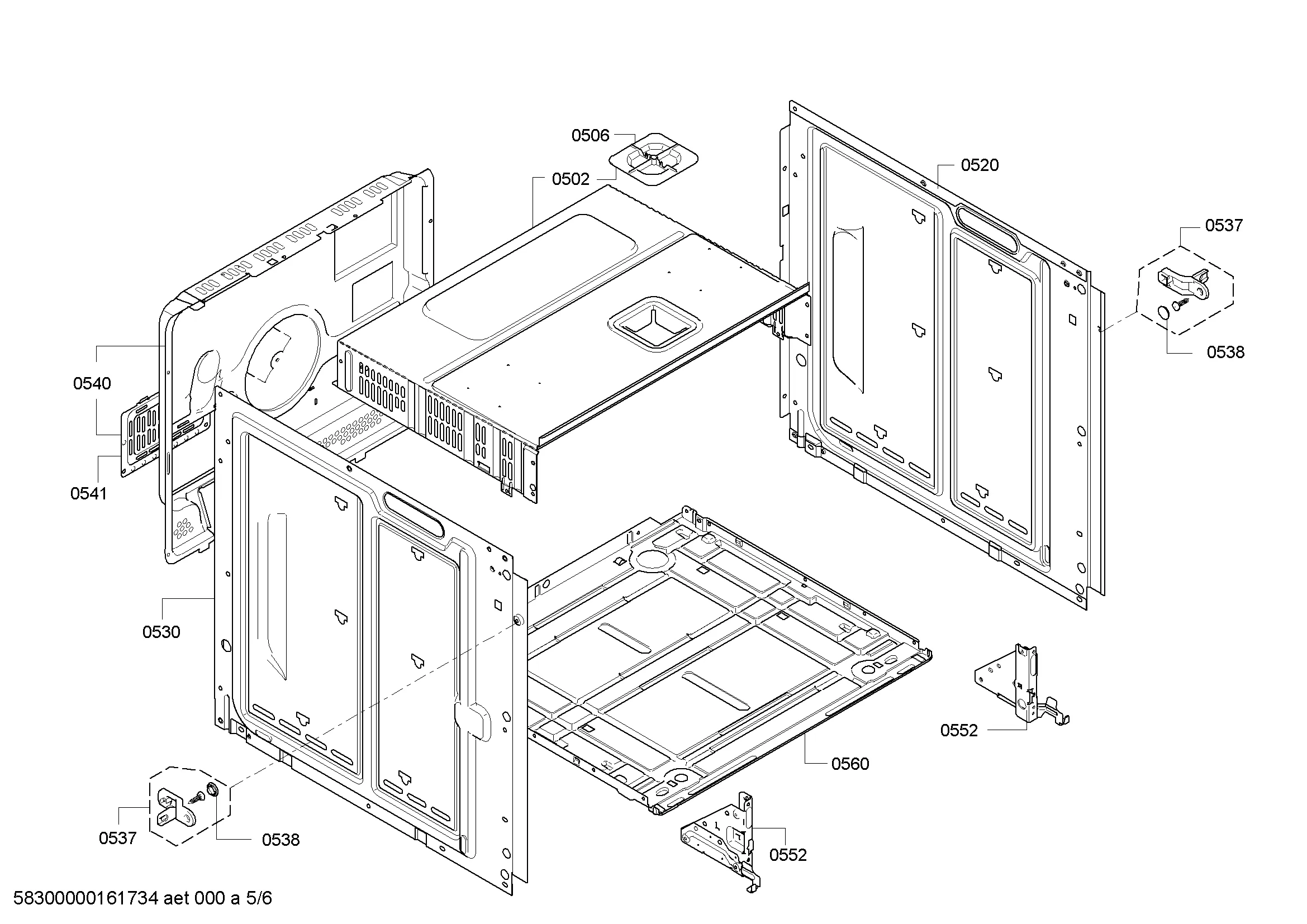 0506
0502
0520
0537
0538
0540
0541
0530
0552
0560
0537
0538
0552
58300000161734 aet 000 a 5/6