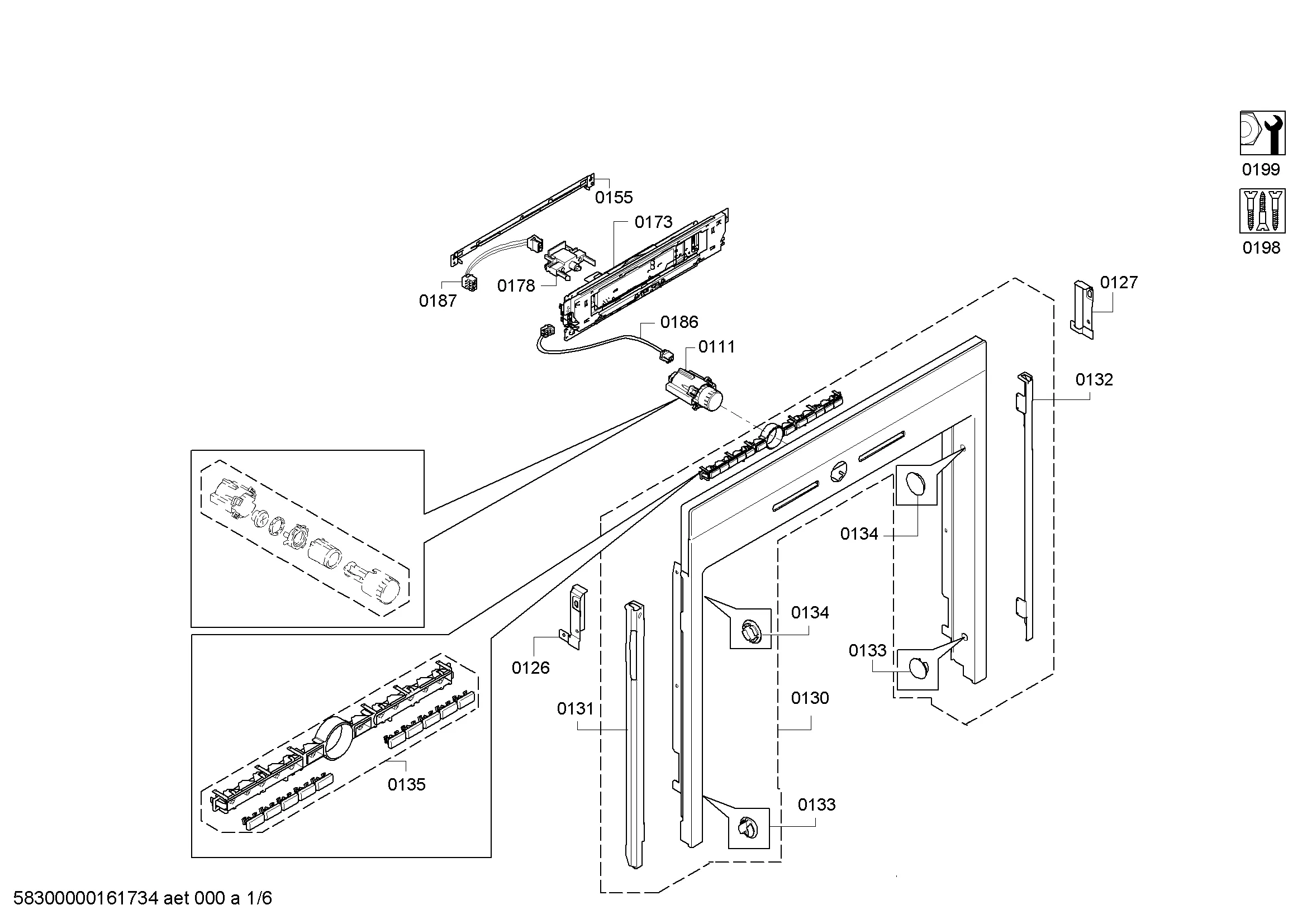 0199

0198

0155

0173

0178

0187

0186

0111

0127

0132

0134

0134

0133

0126

0131

0130

0133

0135

58300000161734 aet 000 a 1/6