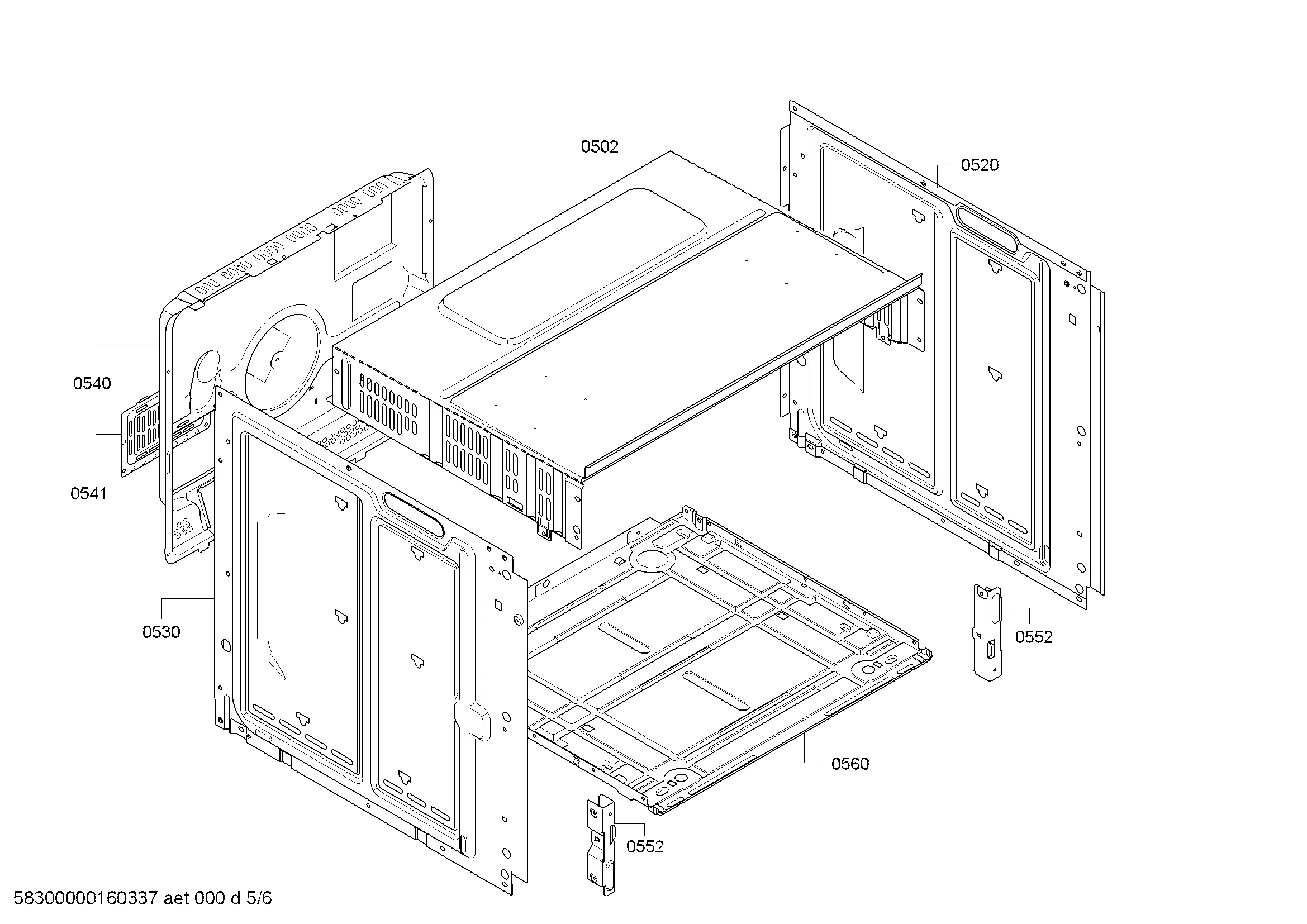 0502
0520
0540
0541
0530
0552
0560
0552
58300000160337 aet 000 d 5/6