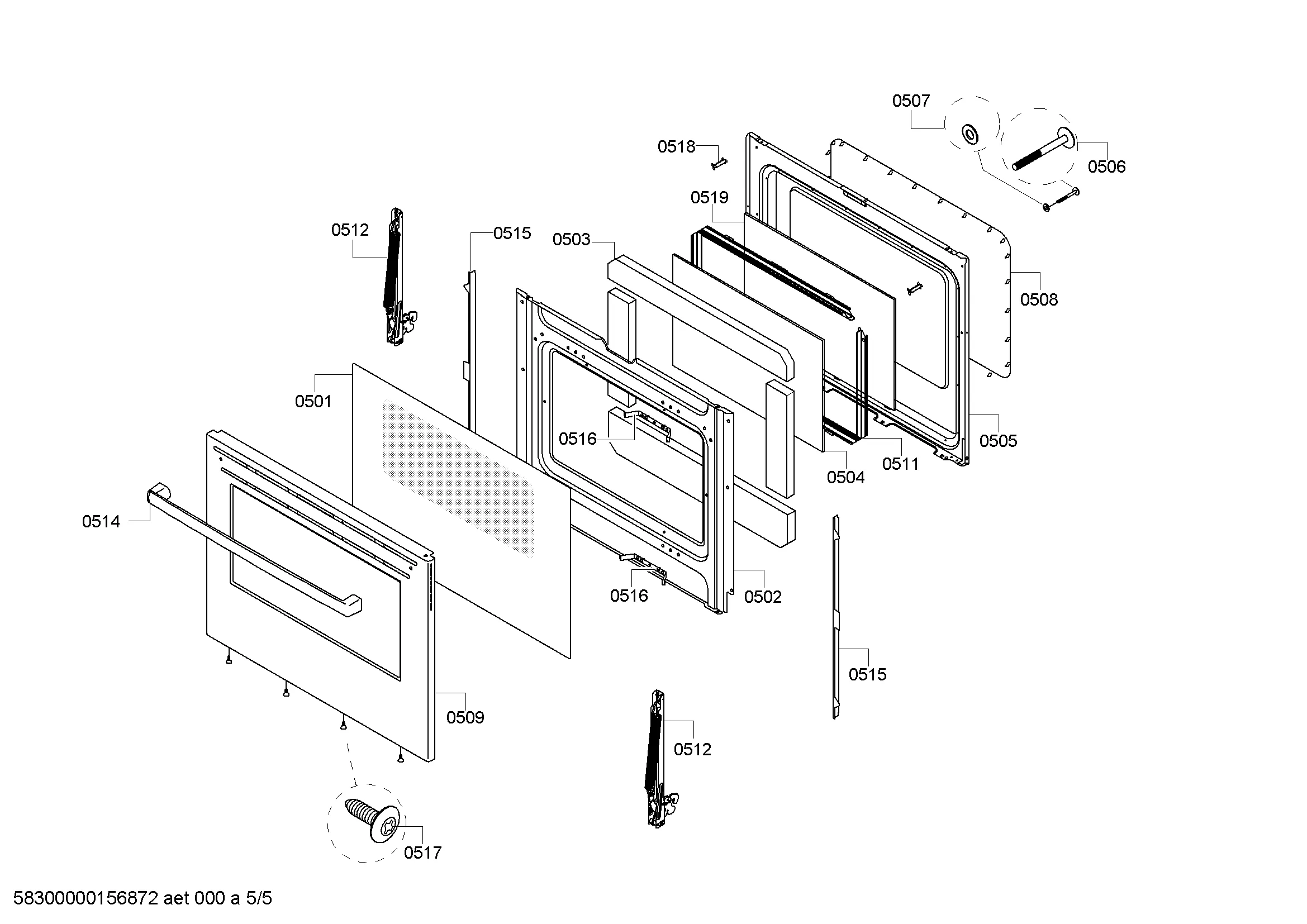 0507
0518
0506
0519
0512
0515
0503
0508
0501
0516
0505
0511
0504
0514
0516
0502
0515
0509
0512
0517
58300000156872 aet 000 a 5/5