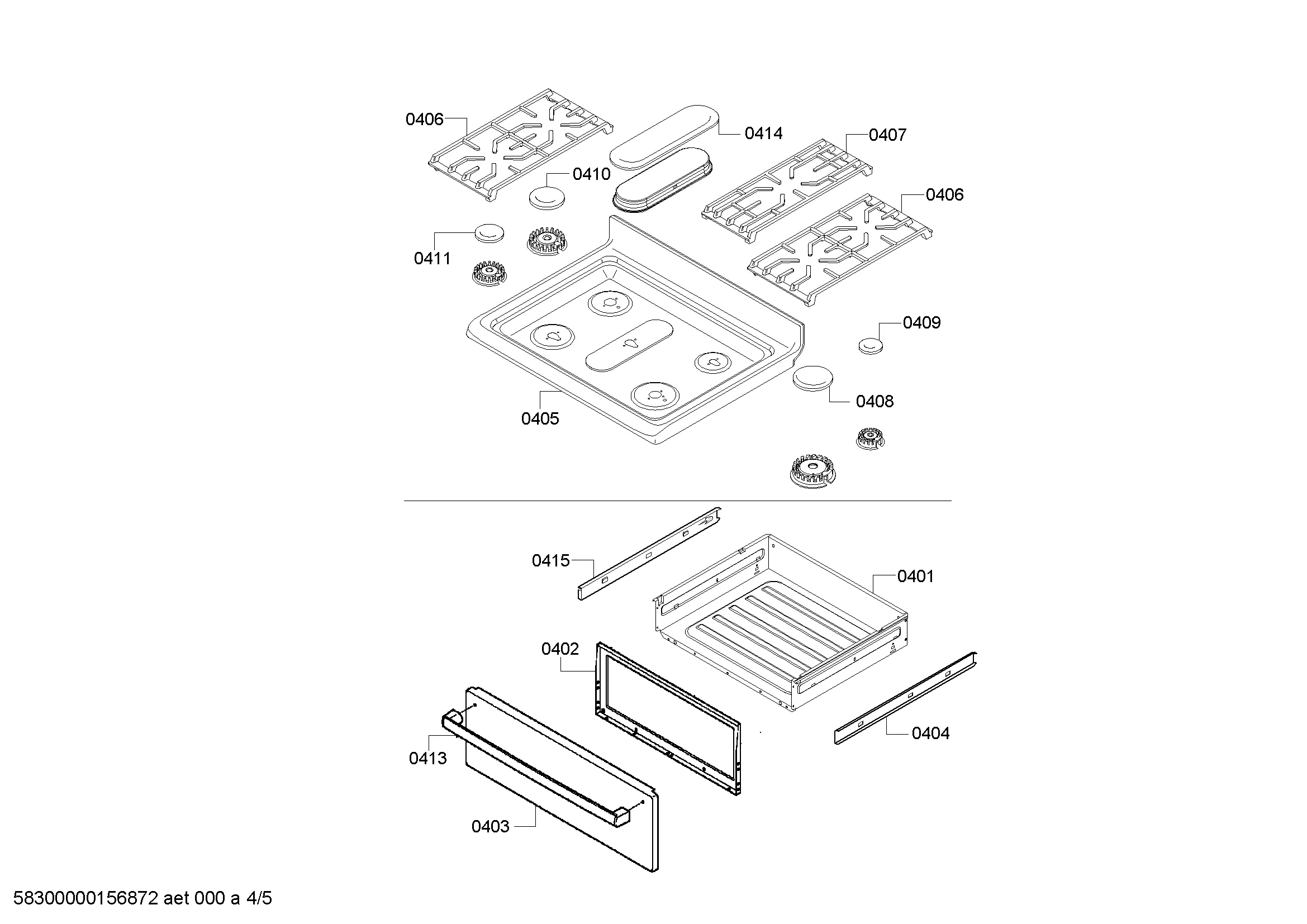 0406
0414
0407
0410
0406
0411
0409
0408
0405
0415
0401
0402
0404
0413
0403
58300000156872 aet 000 a 4/5