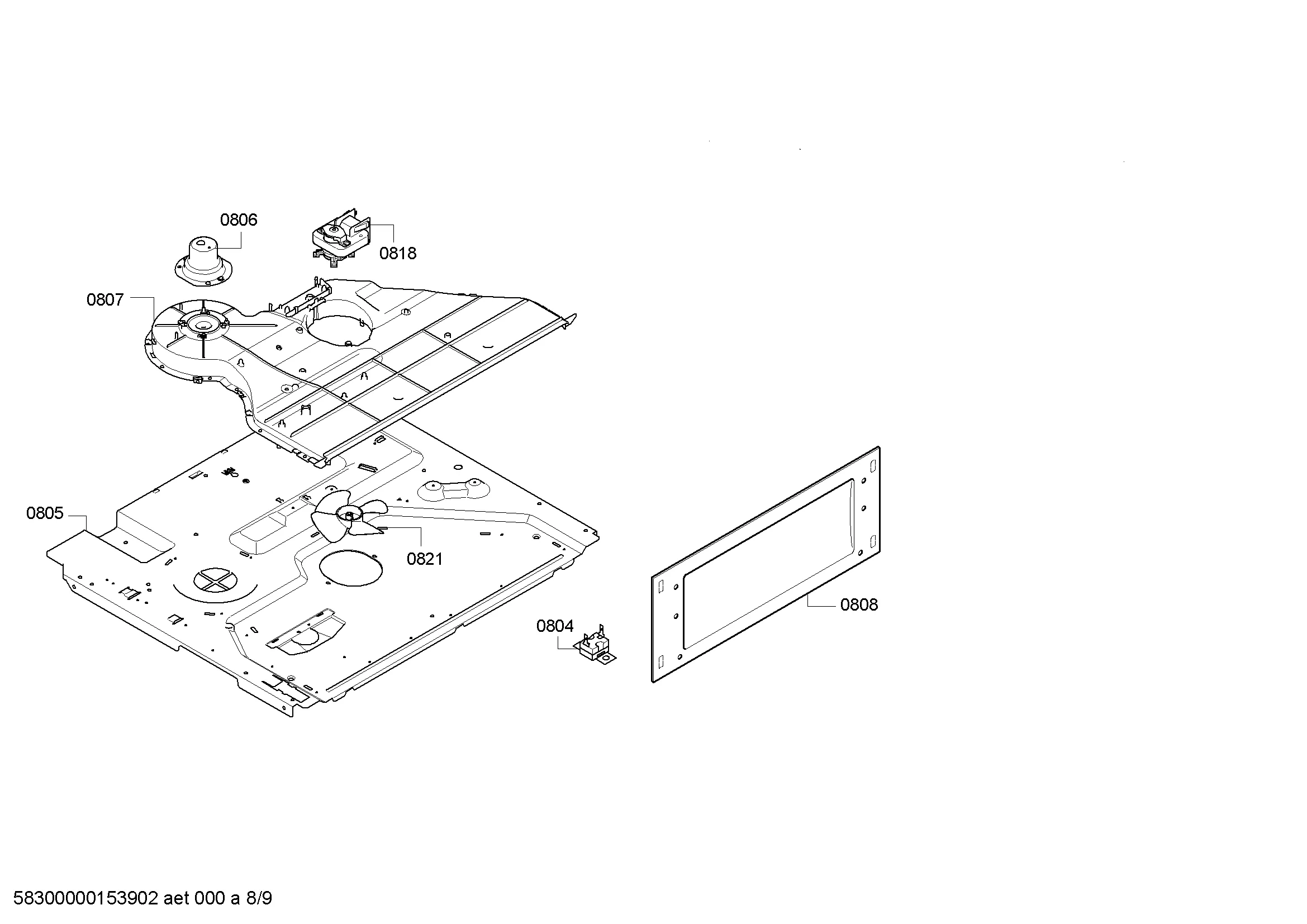 0806
0818
0807
0805
0821
0808
0804
58300000153902 aet 000 a 8/9