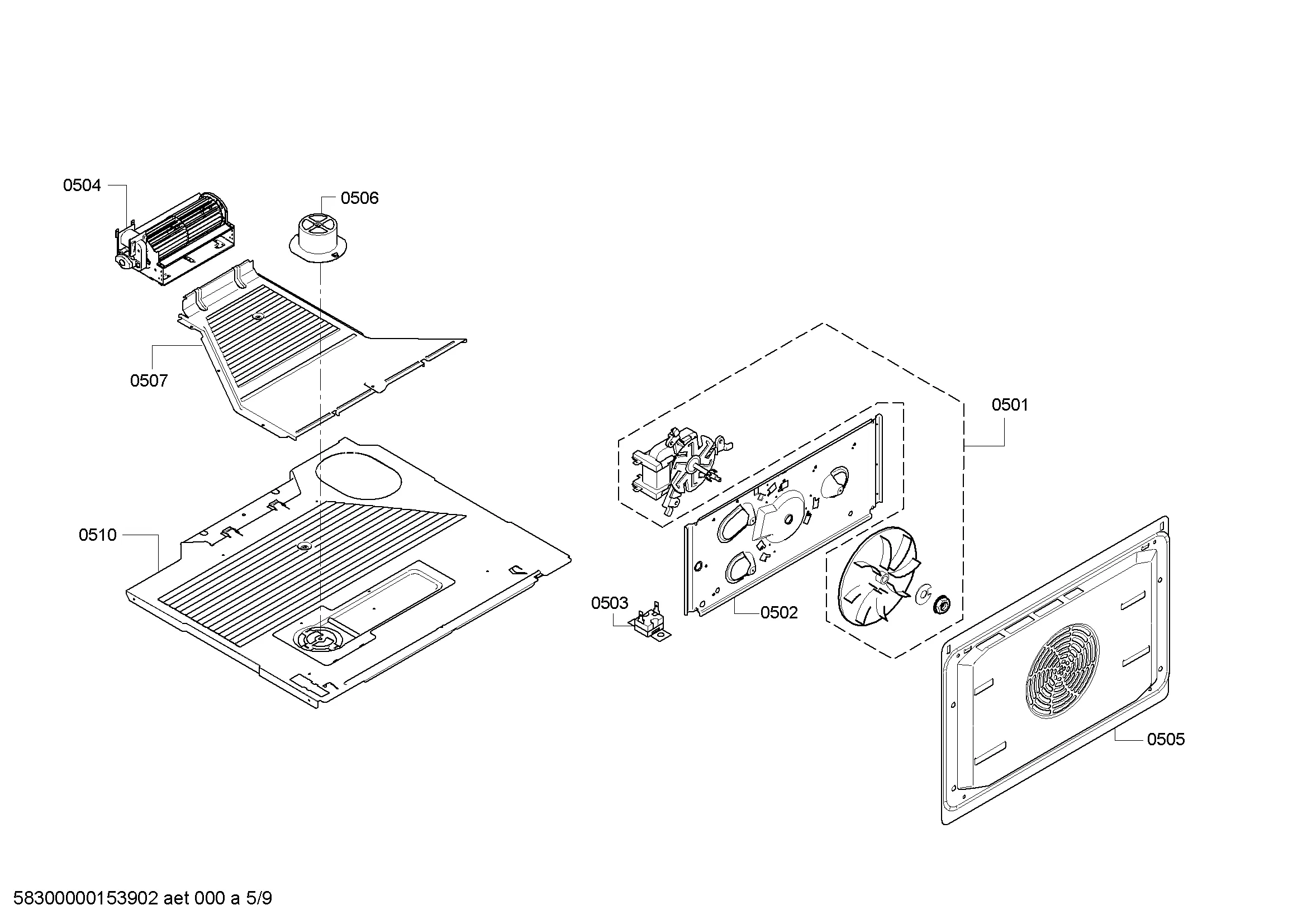 0504
0506
0507
0501
0510
0503
0502
0505
58300000153902 aet 000 a 5/9