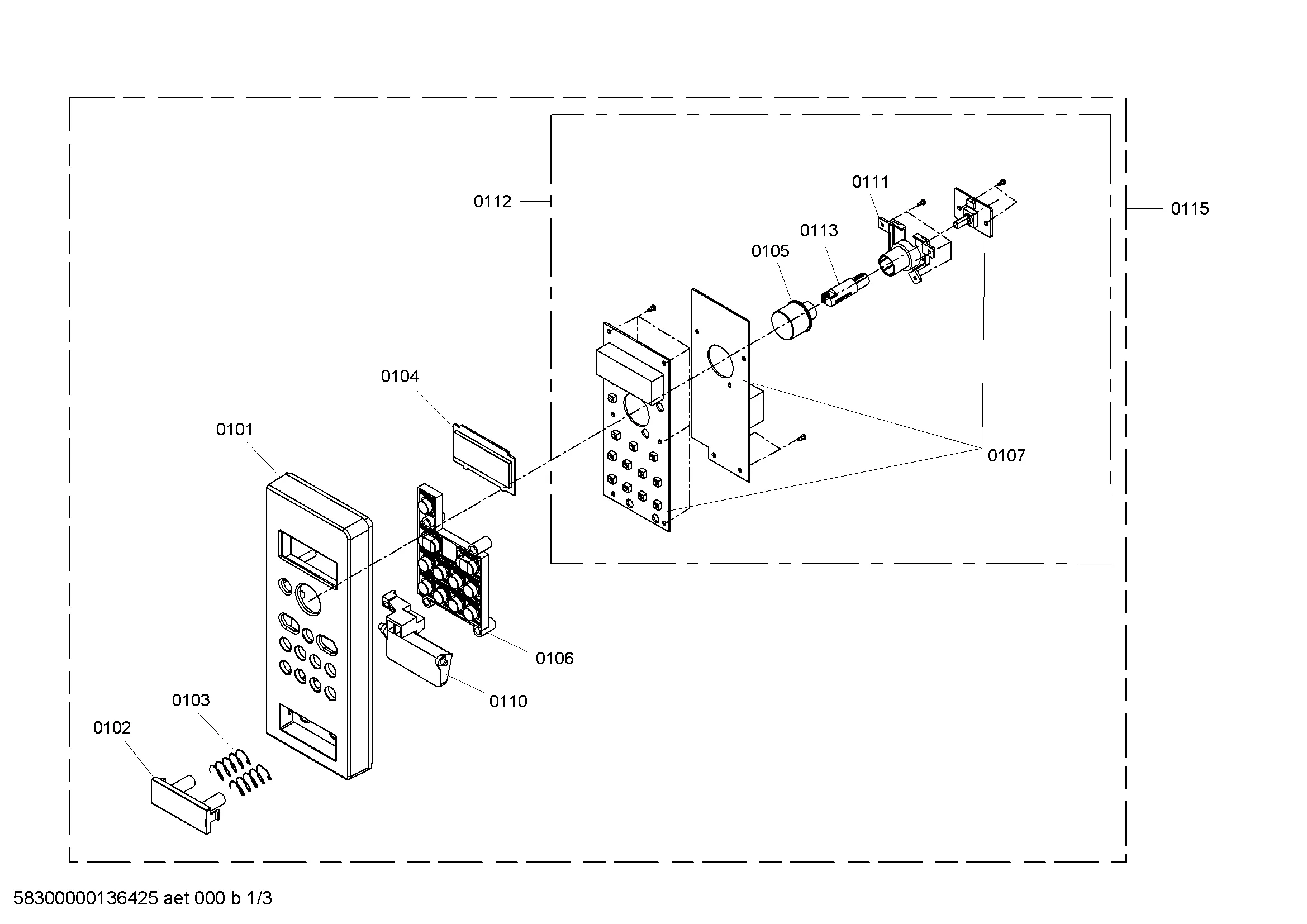 0112

0111

0115

0113

0105

0104

0101

0107

0106

0110

0103

0102

58300000136425 aet 000 b 1/3