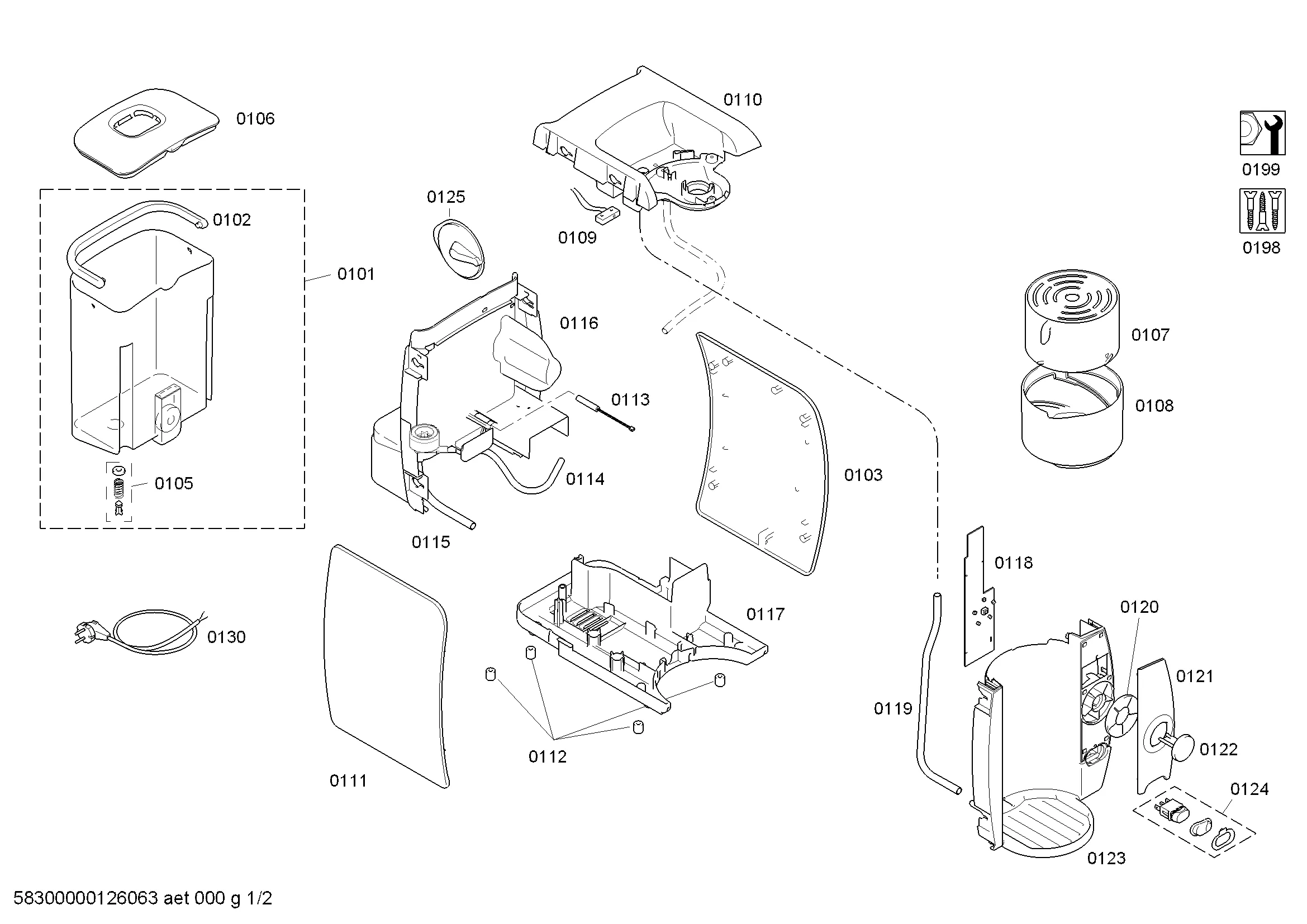 0106
0110
0199
0198
0102
0125
0109
0101
0116
0107
0113
0108
0105
0114
0103
0115
0118
0117
0120
0130
0121
0119
0122
0112
0111
0124
0123
58300000126063 aet 000 g 1/2