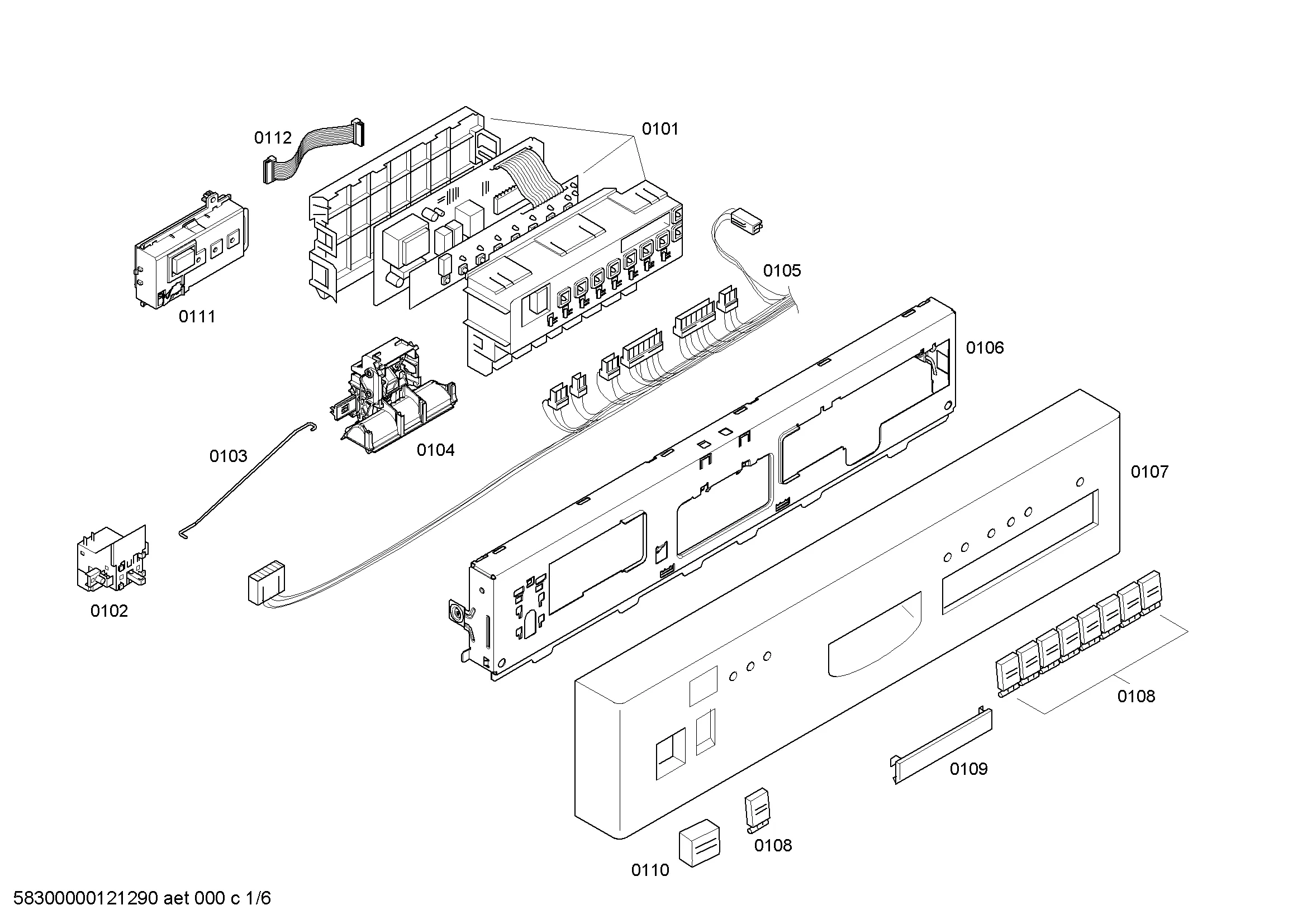 0112
0101
0111
0105
0106
0104
0103
0107
0102
0108
0109
0108
0110
58300000121290 aet 000 c 1/6