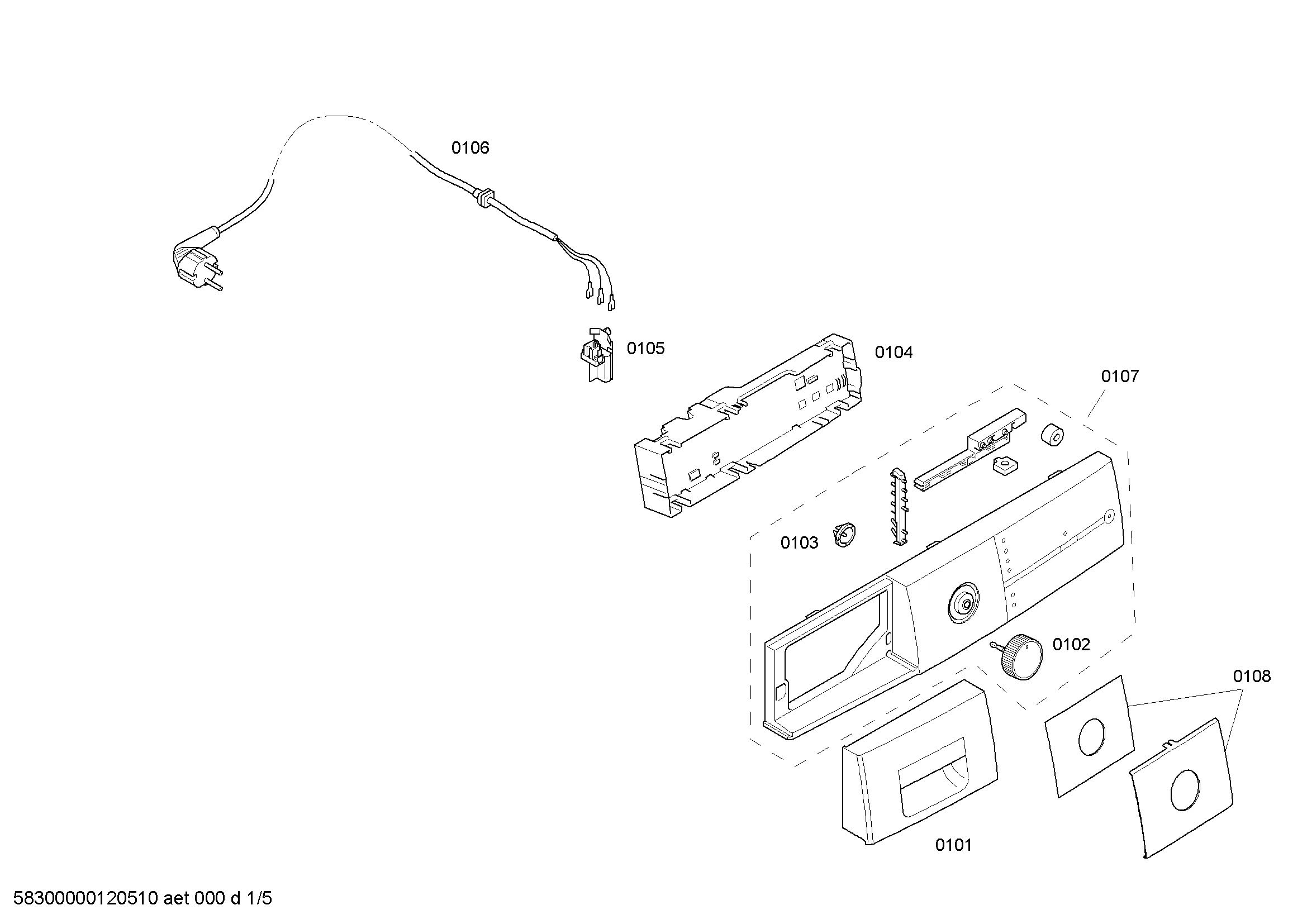 0106

0105

0104

0107

0103

0102

0108

0101

58300000120510 aet 000 d 1/5