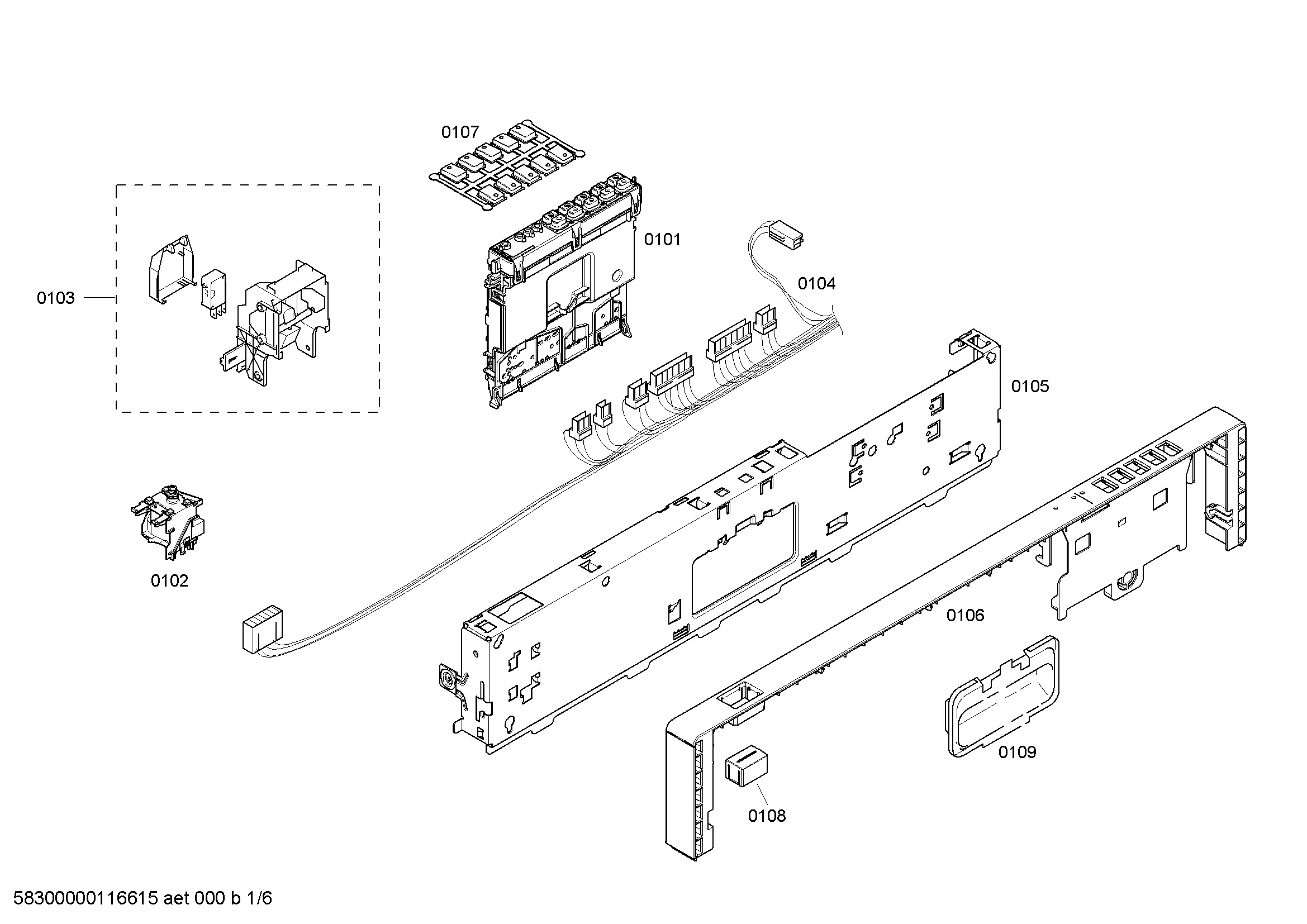 0107

0101

0103

0104

0105

0102

0106

0109

0108

58300000116615 aet 000 b 1/6