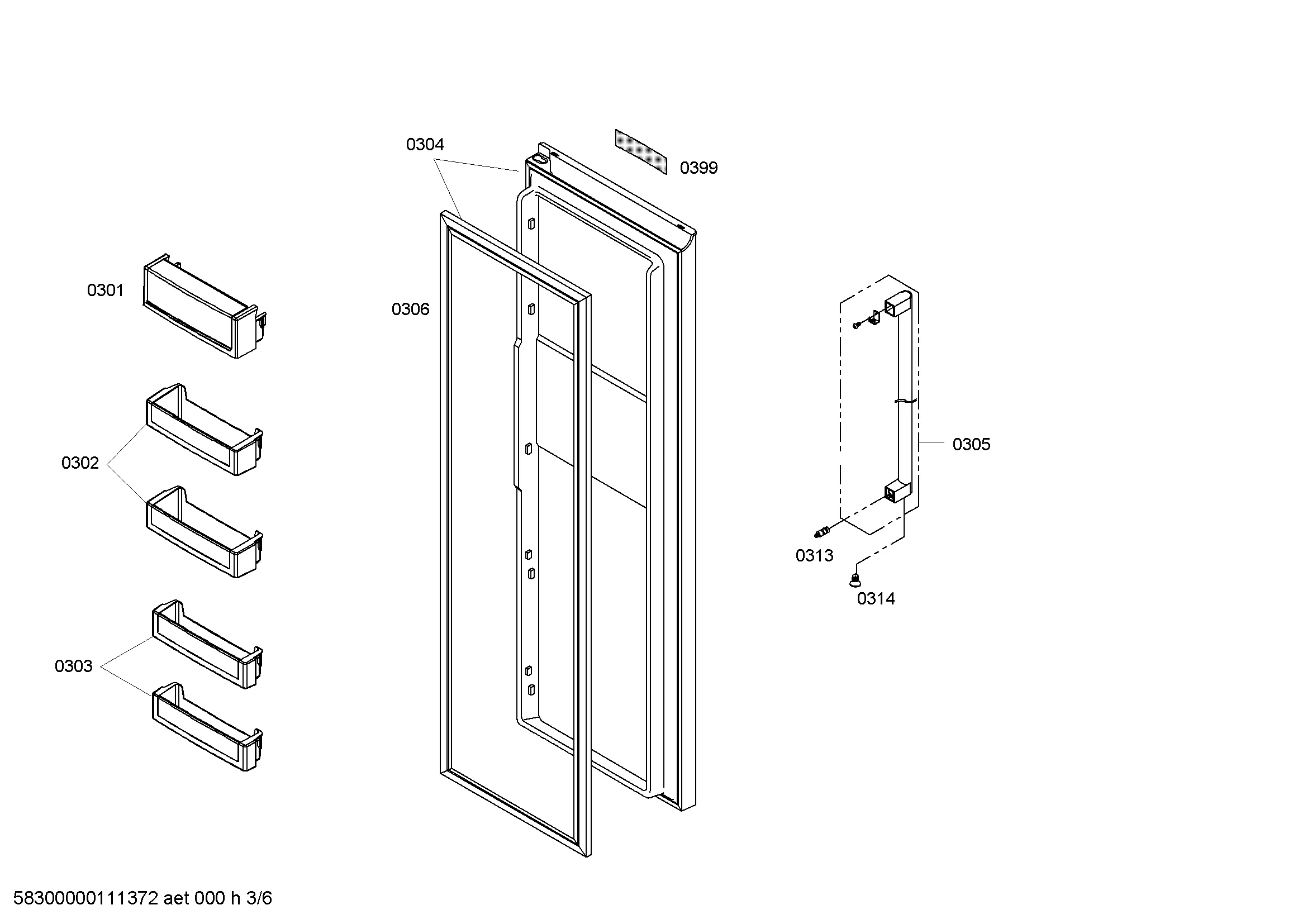 0304

0399

0301

0306

0302

0305

0313

0314

0303

58300000111372 aet 000 h 3/6