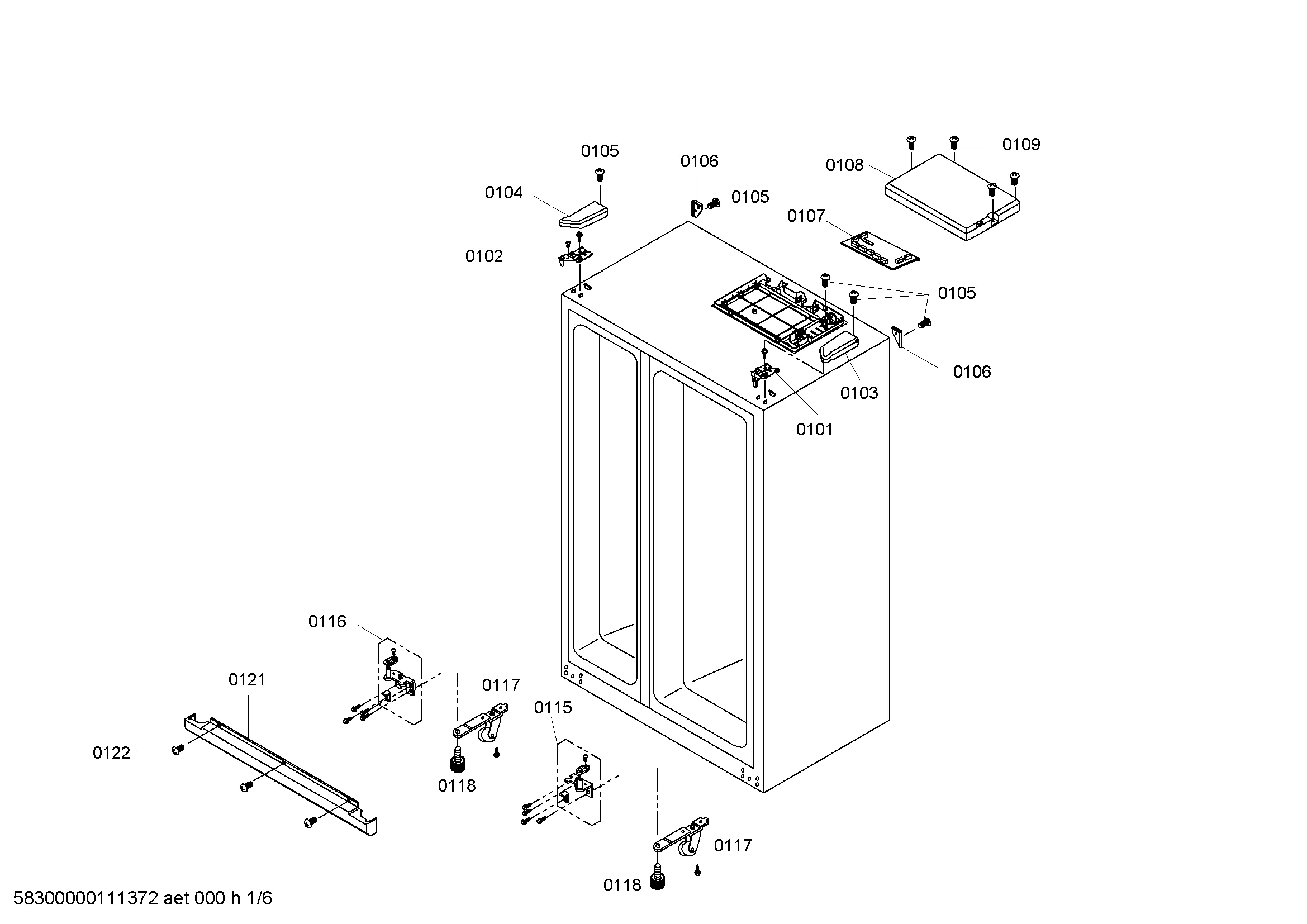 0105
0106
0109
0108
0104
0105
0107
0102
0105
0106
0103
0101
0116
0121
0117
0115
0122
0118
0117
0118
58300000111372 aet 000 h 1/6