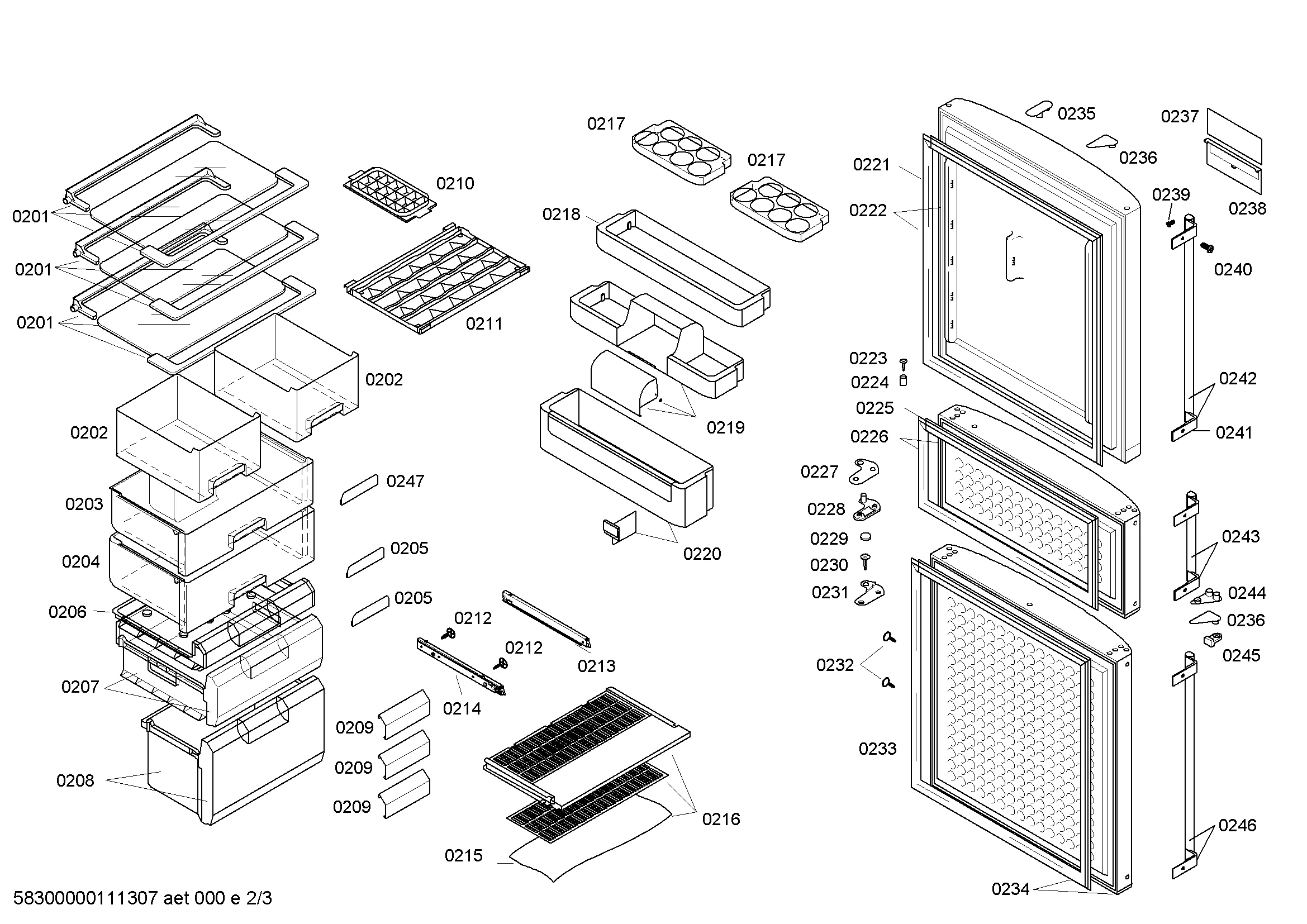 0201
0201
0201
0202
0202
0203
0204
0206
0207
0208
0210
0211
0247
0205
0205
0212
0212
0213
0214
0209
0209
0209
0215
0216
0217
0217
0218
0219
0220
0221
0222
0223
0224
0225
0226
0227
0228
0229
0230
0231
0232
0233
0234
0235
0236
0237
0238
0239
0240
0242
0241
0243
0244
0236
0245
0246
58300000111307 aet 000 e 2/3