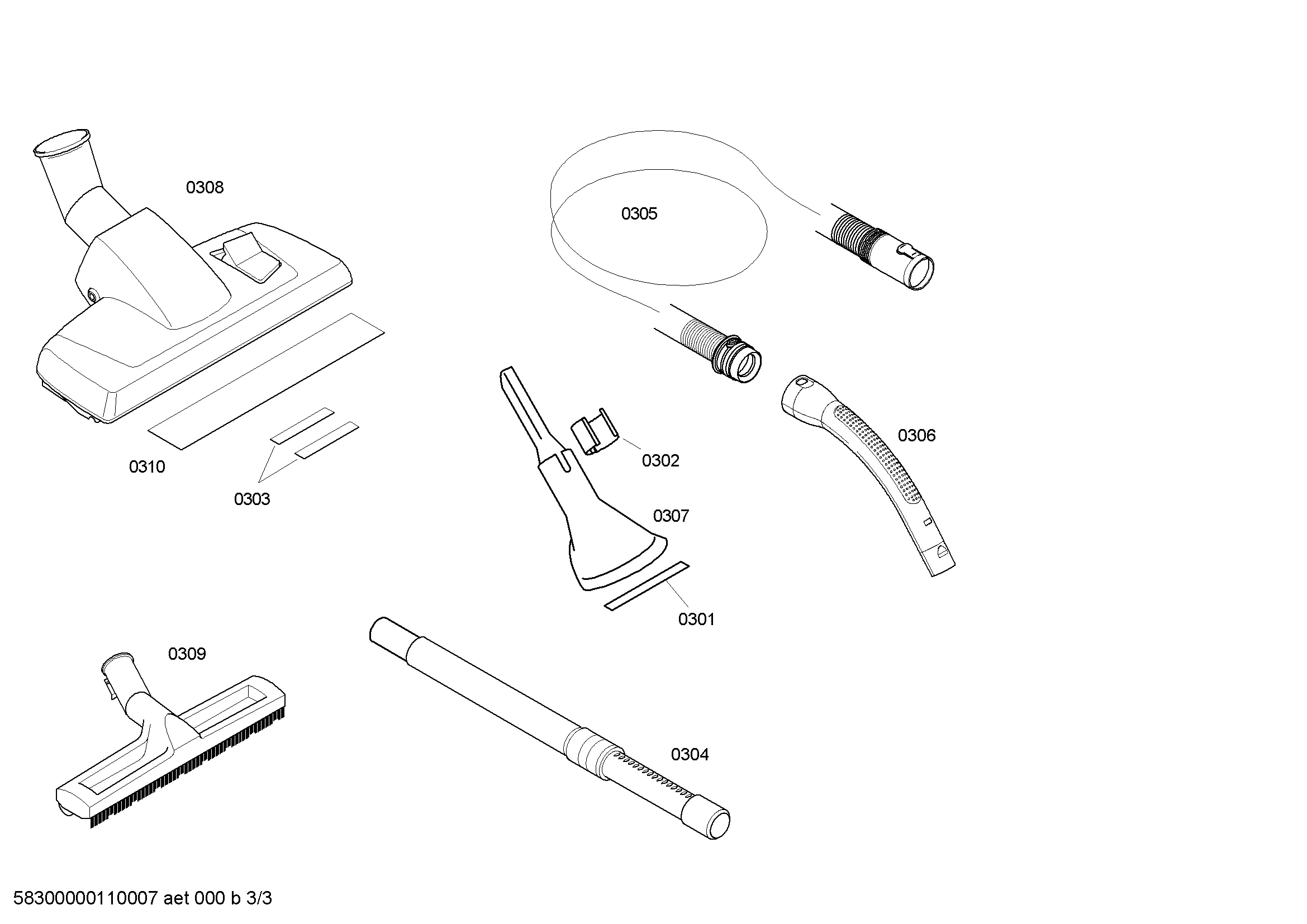 0308

0305

0310

0303

0302

0306

0307

0301

0309

0304

58300000110007 aet 000 b 3/3