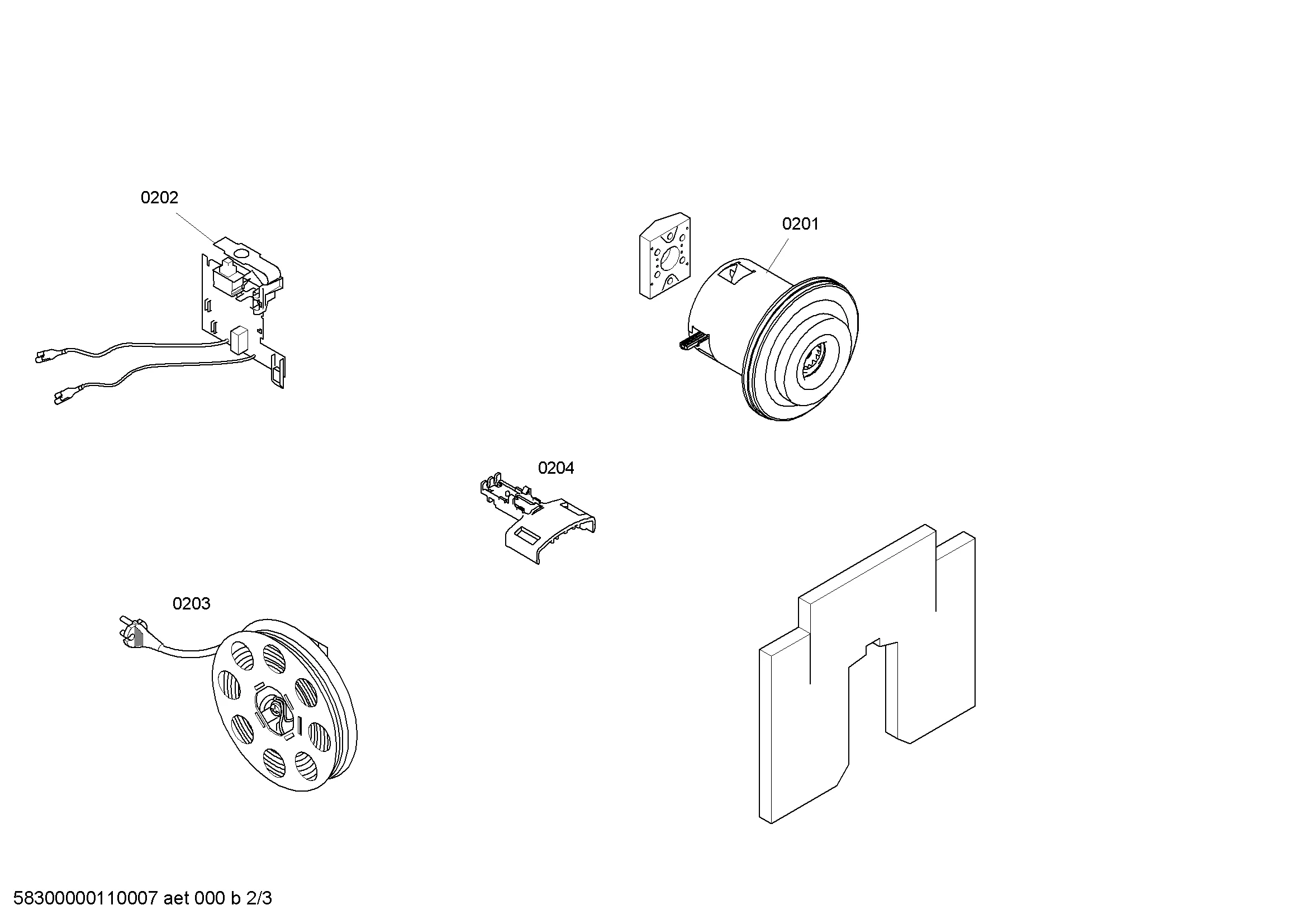 0202

0201

0204

0203

58300000110007 aet 000 b 2/3