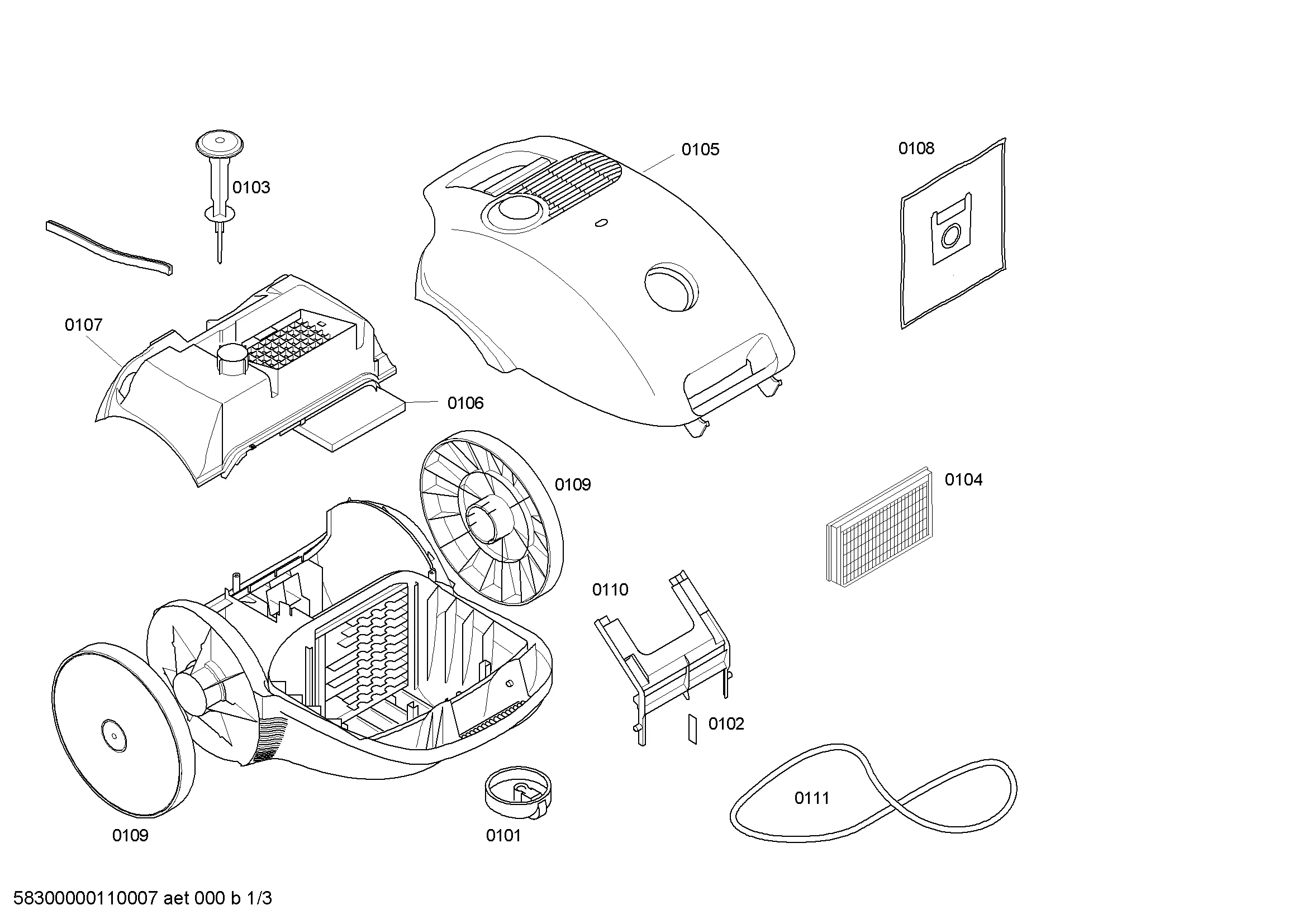 0103
0105
0108
0107
0106
0109
0104
0110
0102
0111
0109
0101
58300000110007 aet 000 b 1/3