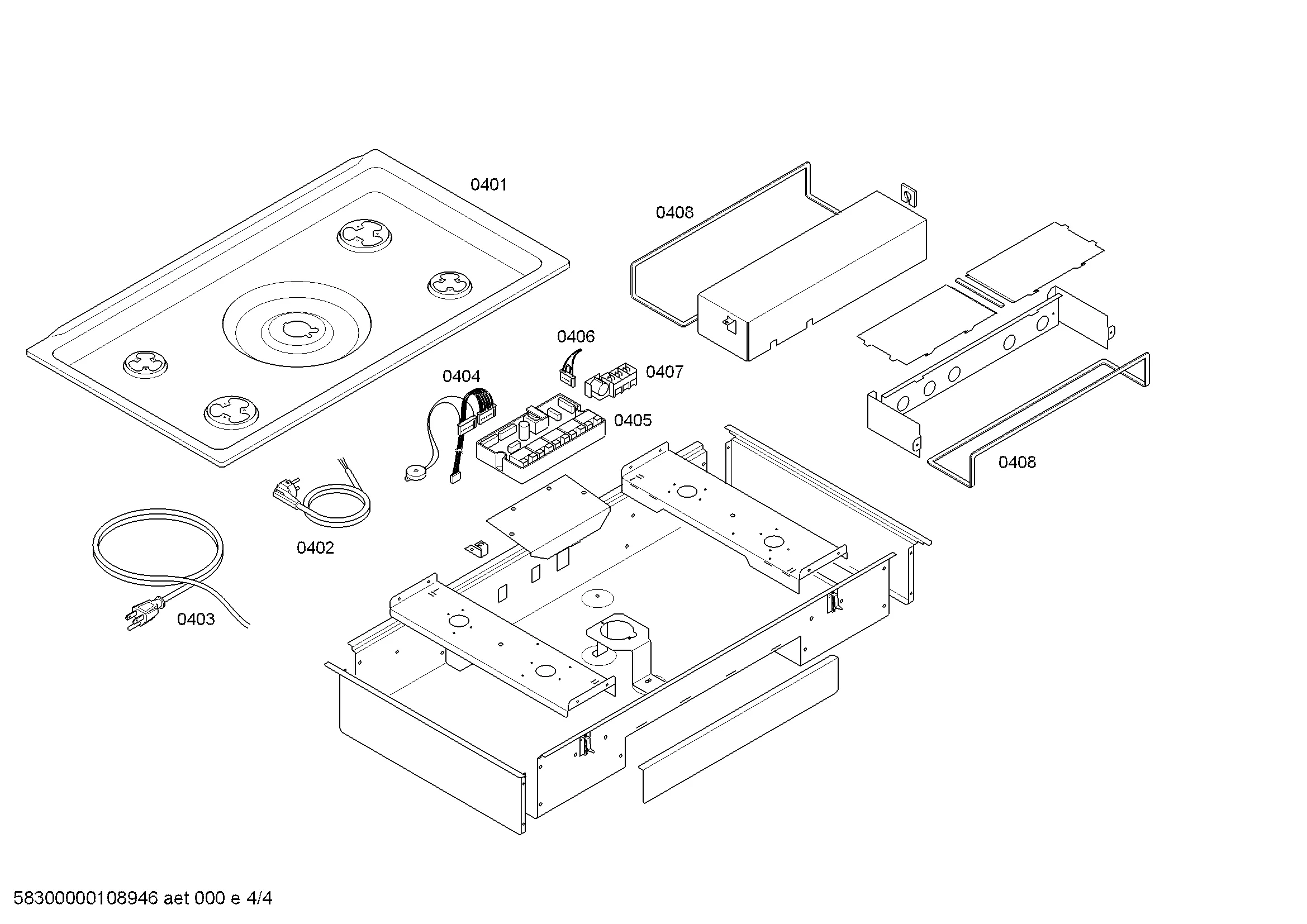 0401

0408

0406

0404

0407

0405

0408

0402

0403

58300000108946 aet 000 e 4/4