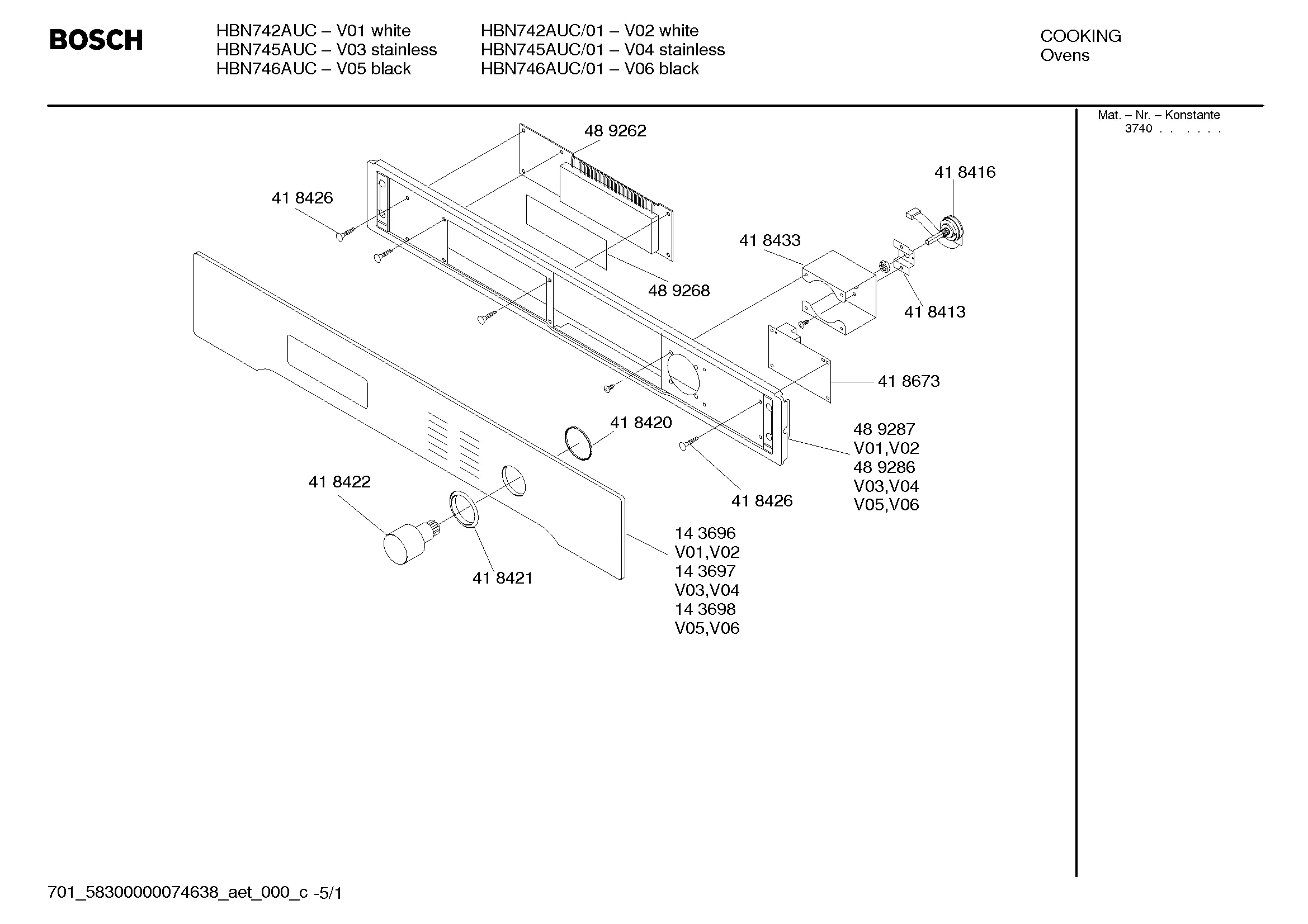 BOSCH

HBN742AUC – V01 white
HBN745AUC – V03 stainless
HBN746AUC – V05 black

HBN742AUC/01 – V02 white
HBN745AUC/01 – V04 stainless
HBN746AUC/01 – V06 black

COOKING
Ovens

Mat. – Nr. – Konstante
3740 . . . . . .

48 9262

41 8416

41 8426

41 8433

48 9268

41 8413

41 8673

41 8420

48 9287
V01,V02
48 9286
V03,V04
V05,V06

41 8422

41 8426

14 3696
V01,V02
14 3697
V03,V04
14 3698
V05,V06

41 8421

701_58300000074638_aet_000_c -5/1