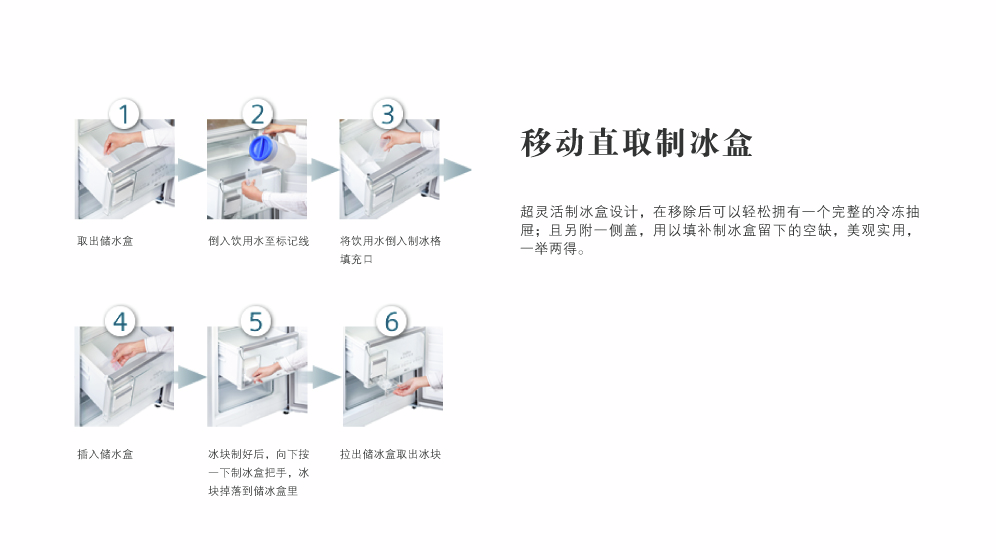 1

取出储水盒

2

倒入饮用水至标记线

3

将饮用水倒入制冰格填充口

4

插入储水盒

5

冰块制好后，向下按一下制冰盒把手，冰块掉落到储冰盒里

6

拉出储冰盒取出冰块

移动直取制冰盒

超灵活制冰盒设计，在移除后可以轻松拥有一个完整的冷冻抽屉；且另附一侧盖，用以填补制冰盒留下的空缺，美观实用，一举两得。